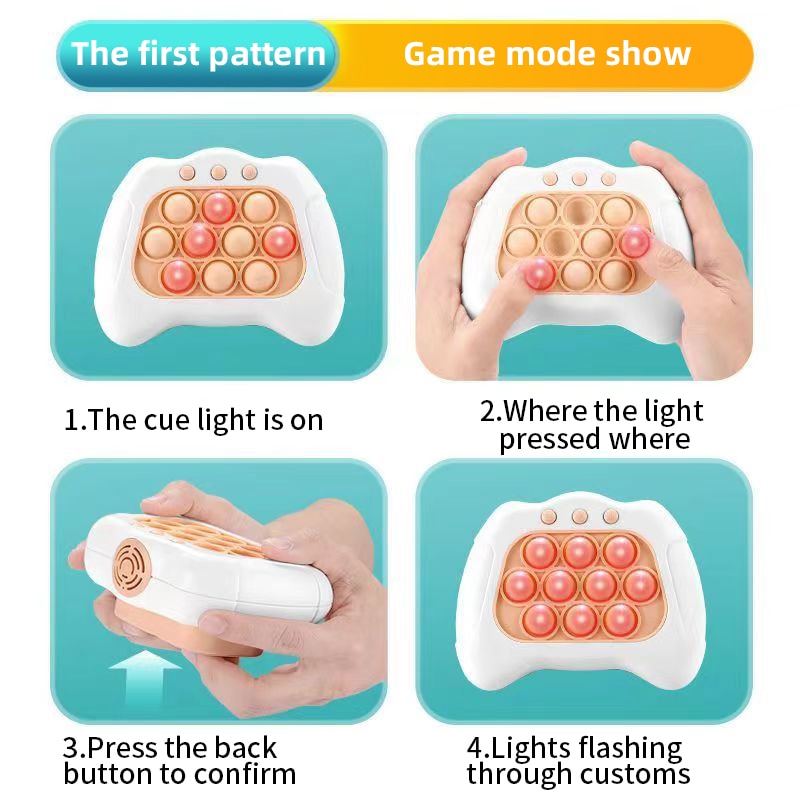 The first pattern Game mode show

1.The cue light is on

2.Where the light pressed where

3.Press the back button to confirm

4.Lights flashing through customs