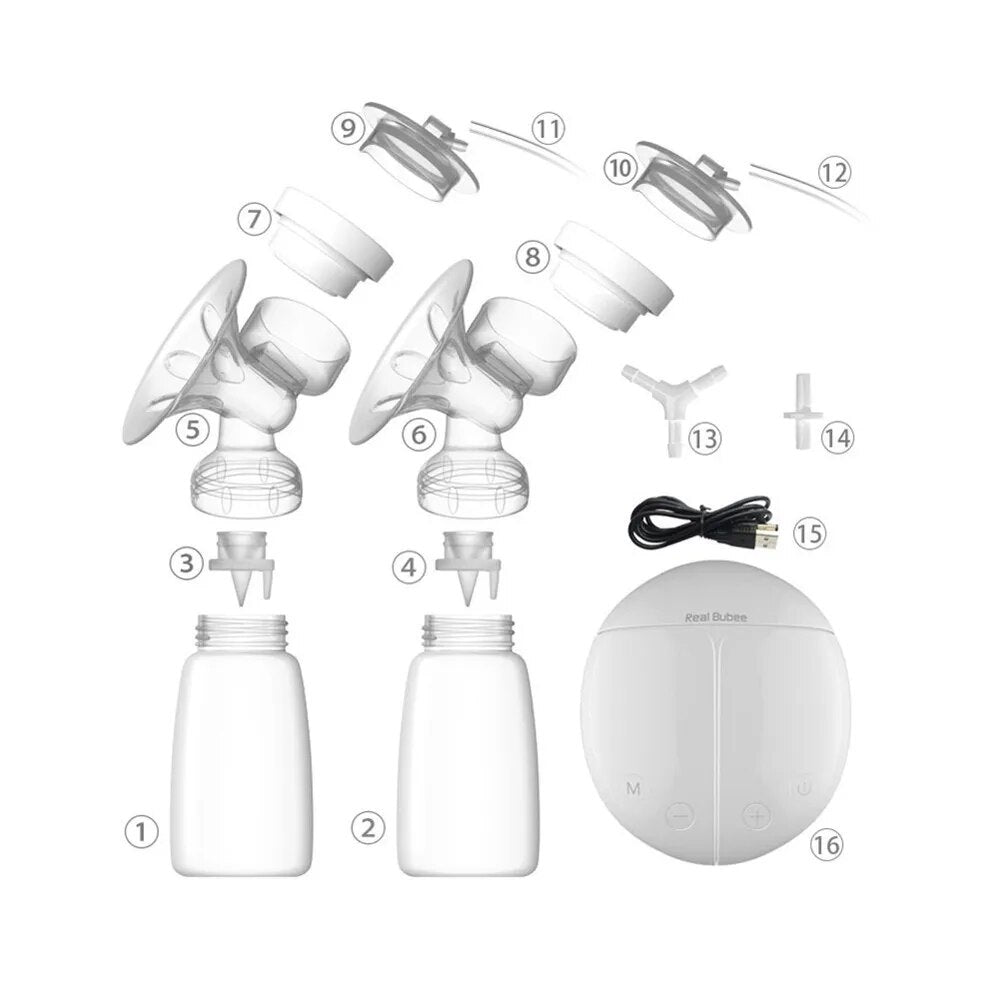 9
11
10
12
7
8
5
6
13
14
15
3
4
Real Bubee
M
−
+
1
2
16